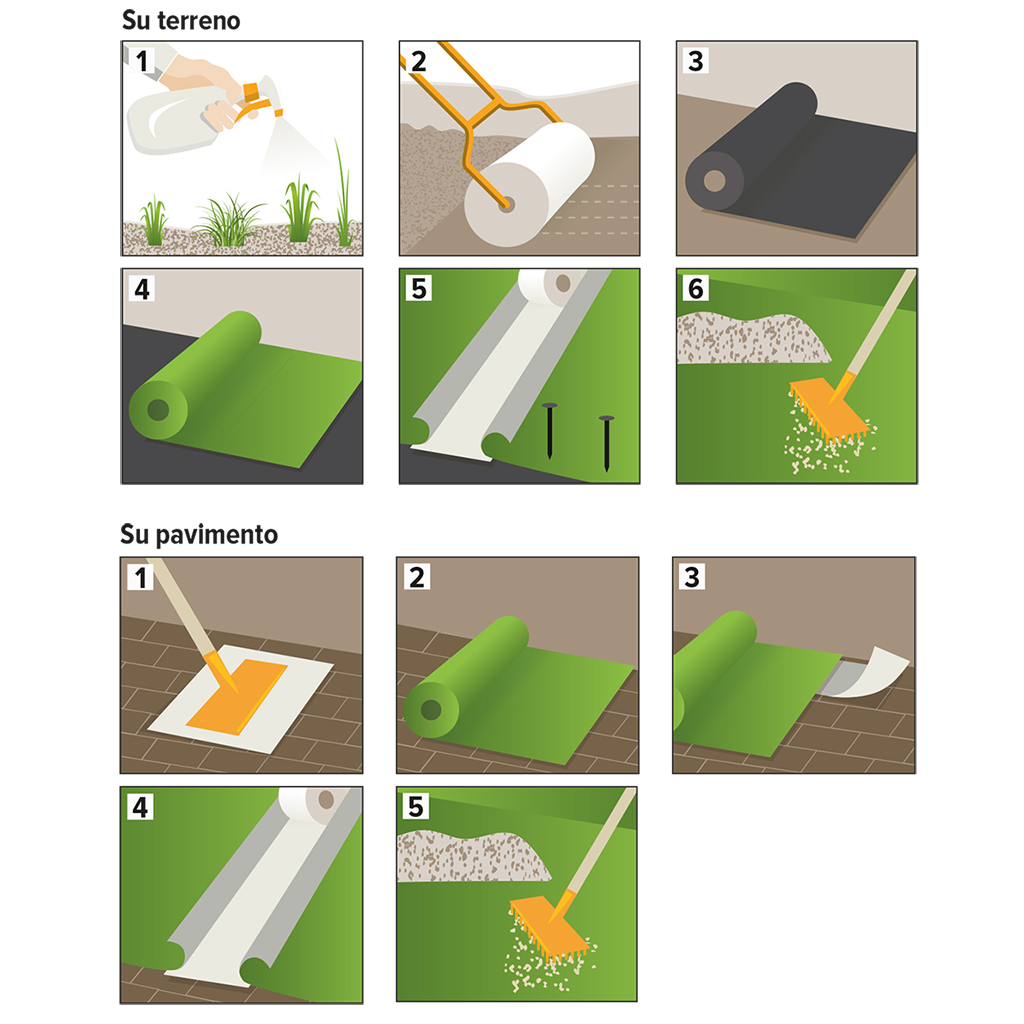 Su terreno

1

2

3

4

5

6

Su pavimento

1

2

3

4

5